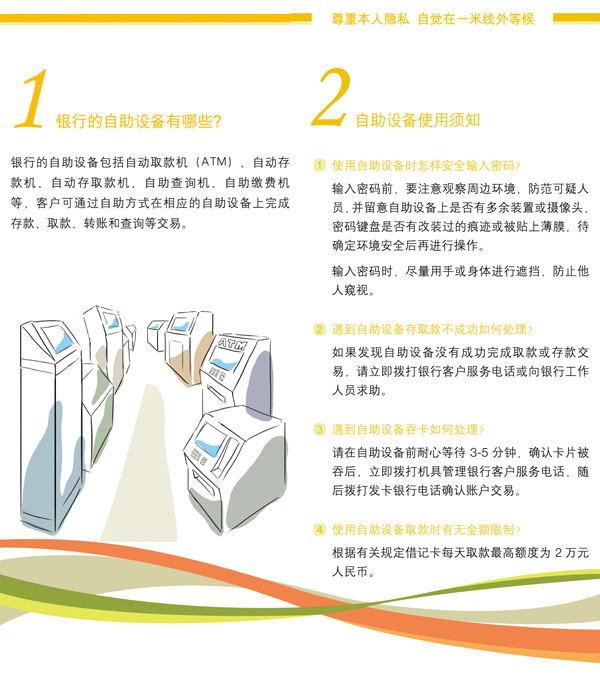 尊重本人隐私 自觉在一米线外等候

1 银行的自助设备有哪些?

银行的自助设备包括自动取款机（ATM）、自动存款机、自动存取款机、自助查询机、自助缴费机等，客户可通过自助方式在相应的自助设备上完成存款、取款、转账和查询等交易。

ATM

2 自助设备使用须知

1 使用自助设备时怎样安全输入密码?

输入密码前，要注意观察周边环境，防范可疑人员，并留意自助设备上是否有多余装置或摄像头，密码键盘是否有改装过的痕迹或被贴上薄膜，待确定环境安全后再进行操作。

输入密码时，尽量用手或身体进行遮挡，防止他人窥视。

2 遇到自助设备存取款不成功如何处理?

如果发现自助设备没有成功完成取款或存款交易，请立即拨打银行客户服务电话或向银行工作人员求助。

3 遇到自助设备吞卡如何处理?

请在自助设备前耐心等待 3-5 分钟，确认卡片被吞后，立即拨打机具管理银行客户服务电话，随后拨打发卡银行电话确认账户交易。

4 使用自助设备取款时有无金额限制?

根据有关规定借记卡每天取款最高额度为 2 万元人民币。